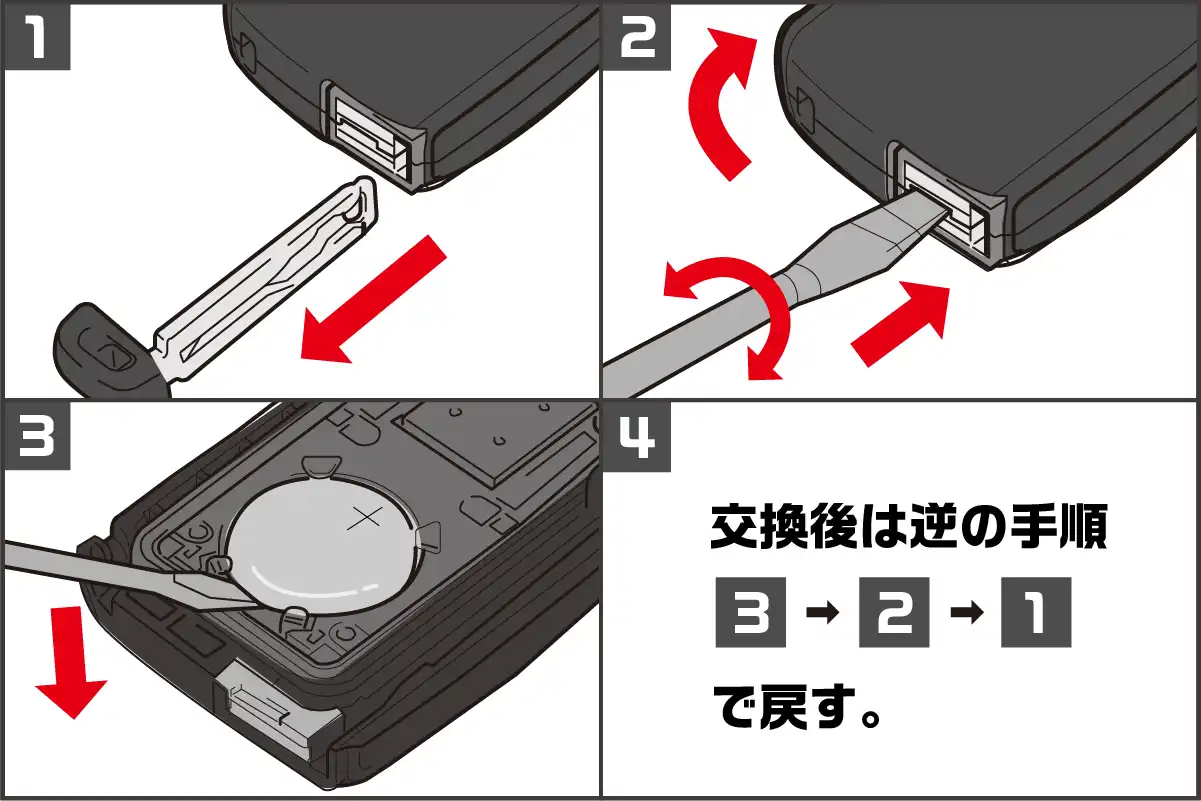 1

2

3

4

交換後は逆の手順

3 → 2 → 1

で戻す。