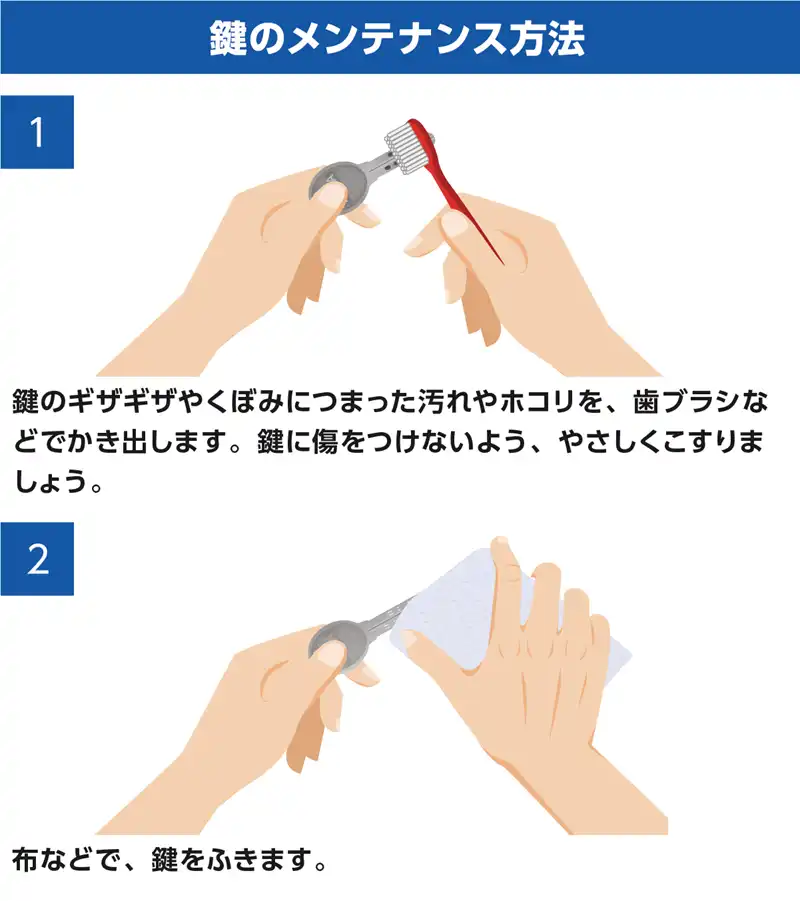 鍵のメンテナンス方法

1

鍵のギザギザやくぼみにつまった汚れやホコリを、歯ブラシなどでかき出します。鍵に傷をつけないよう、やさしくこすりましょう。

2

布などで、鍵をふきます。