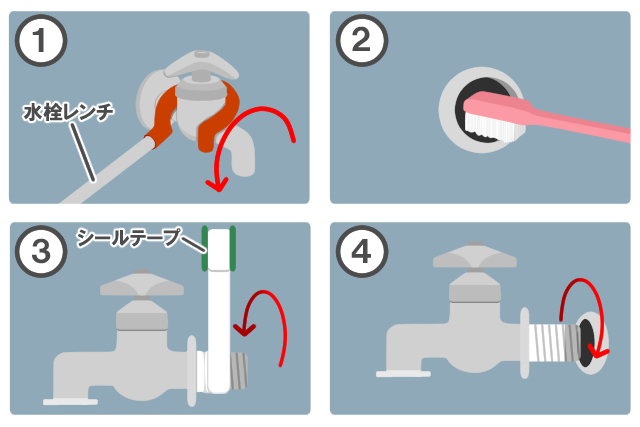 1

水栓レンチ

2

3

シールテープ

4