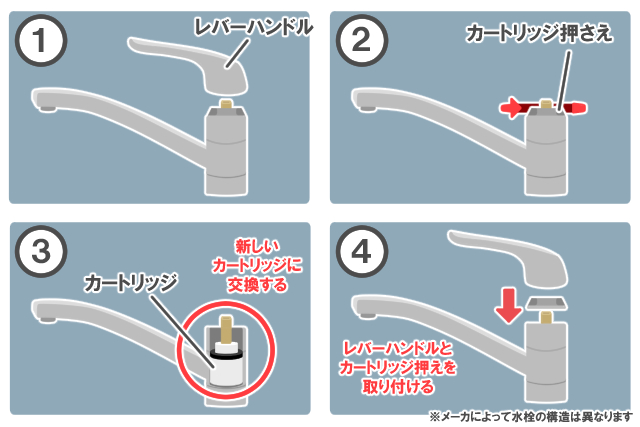 1
レバーハンドル

2
カートリッジ押さえ

3
カートリッジ
新しい
カートリッジに
交換する

4
レバーハンドルと
カートリッジ押えを
取り付ける

※メーカによって水栓の構造は異なります